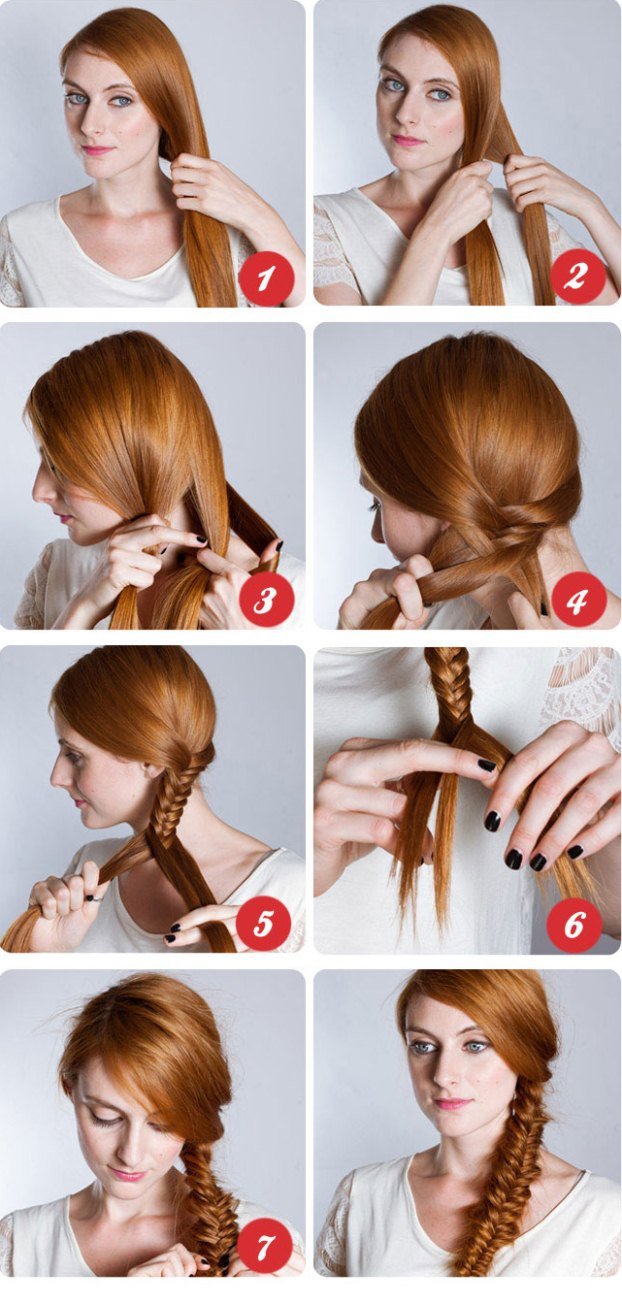 1

2

3

4

5

6

7