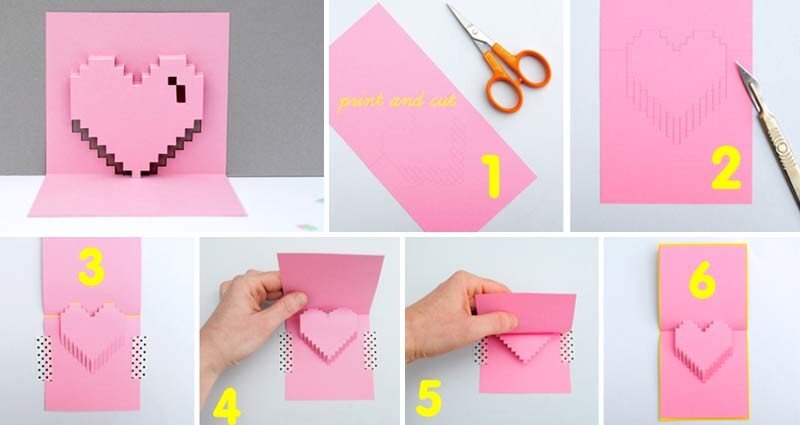 print and cut
1
2
3
4
5
6