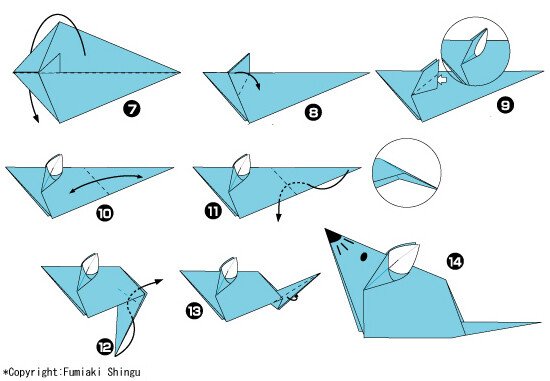 7

8

9

10

11

12

13

14

*Copyright:Fumiaki Shingu