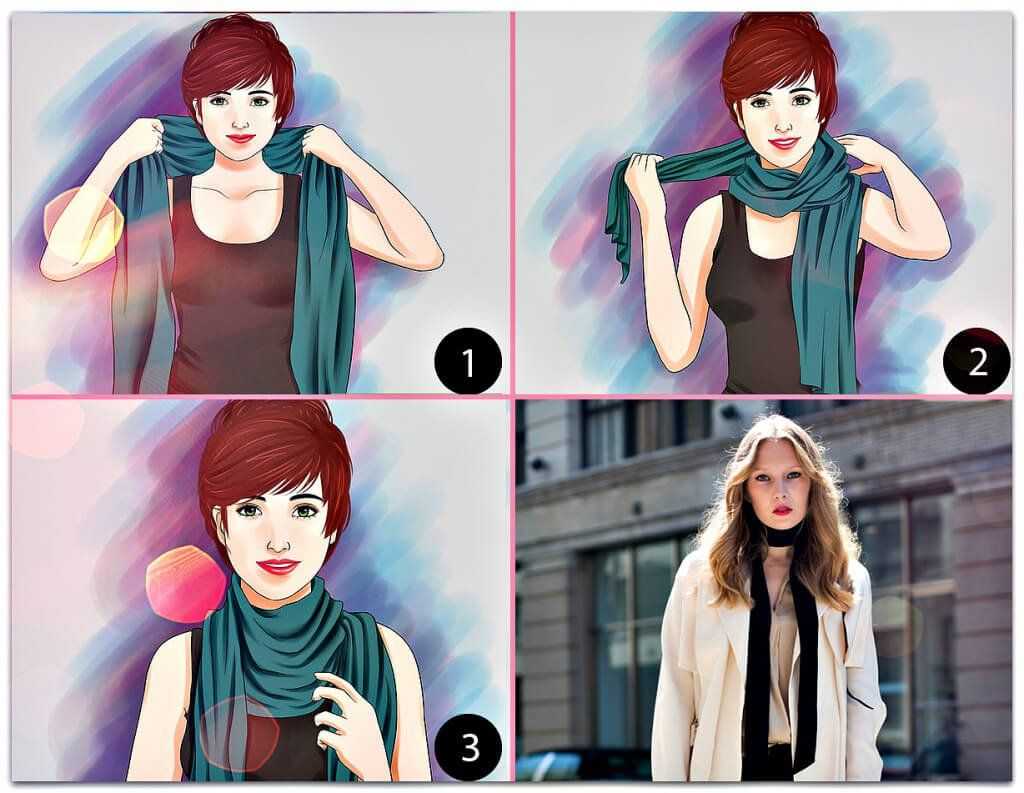 1

2

3