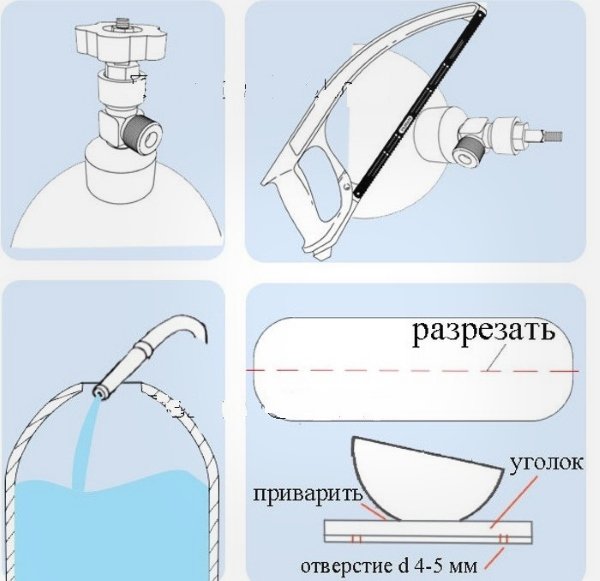 разрезать

уголок

приварить

отверстие d 4-5 мм