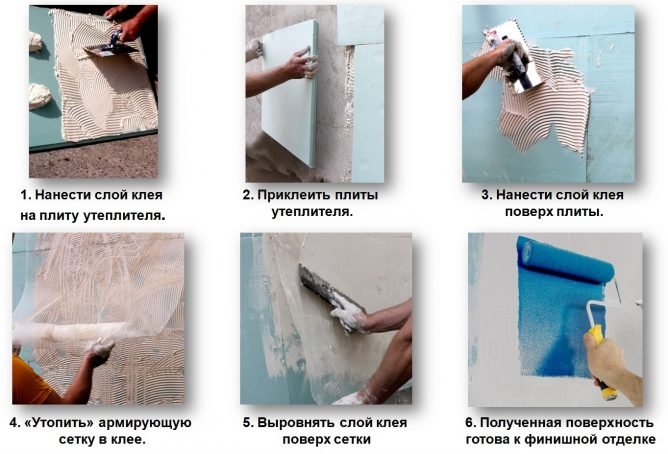 1. Нанести слой клея на плиту утеплителя.

2. Приклеить плиты утеплителя.

3. Нанести слой клея поверх плиты.

4. «Утопить» армирующую сетку в клее.

5. Выровнять слой клея поверх сетки

6. Полученная поверхность готова к финишной отделке