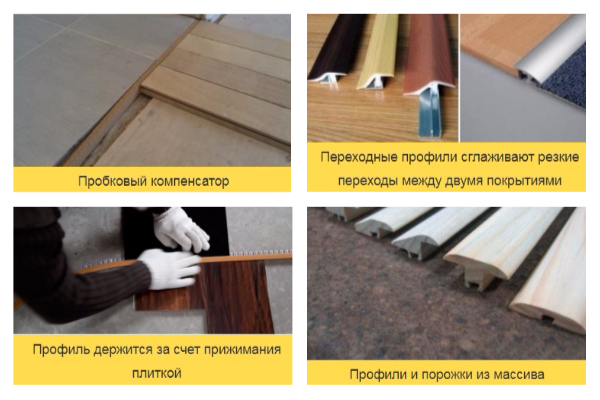 Пробковый компенсатор

Переходные профили сглаживают резкие переходы между двумя покрытиями

Профиль держится за счет прижимания плиткой

Профили и порожки из массива