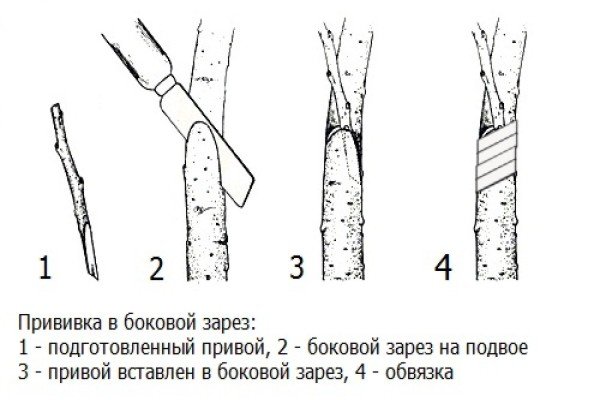 1 2 3 4

Прививка в боковой зарез:
1 - подготовленный привой, 2 - боковой зарез на подвое
3 - привой вставлен в боковой зарез, 4 - обвязка