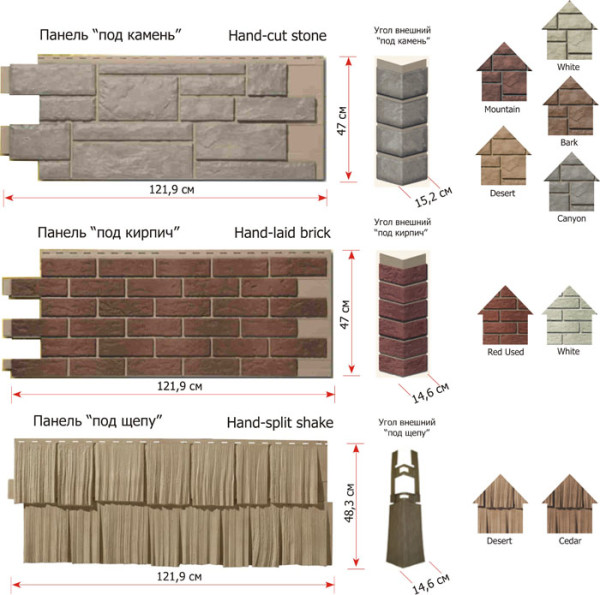 Панель "под камень" Hand-cut stone

47 см

121,9 см

Угол внешний "под камень"

15,2 см

White

Mountain

Bark

Desert

Canyon

Панель "под кирпич" Hand-laid brick

47 см

121,9 см

Угол внешний "под кирпич"

14,6 см

Red Used

White

Панель "под щепу" Hand-split shake

48,3 см

121,9 см

Угол внешний "под щепу"

14,6 см

Desert

Cedar