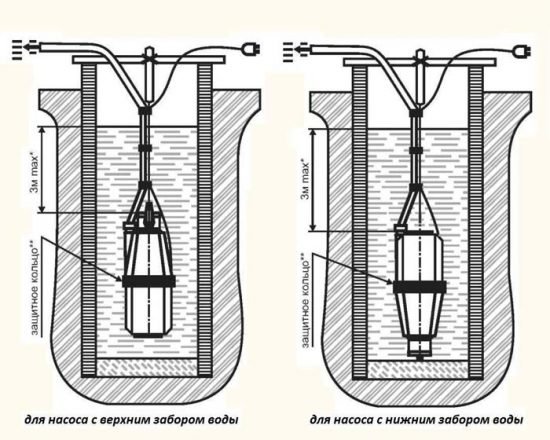 3м max*

защитное кольцо**

для насоса с верхним забором воды

3м max*

защитное кольцо**

для насоса с нижним забором воды