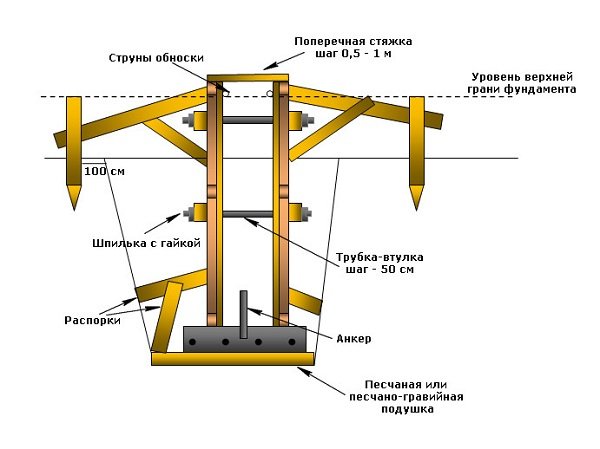 Поперечная стяжка
шаг 0,5 - 1 м

Струны обноски

Уровень верхней
грани фундамента

100 см

Шпилька с гайкой

Трубка-втулка
шаг - 50 см

Распорки

Анкер

Песчаная или
песчано-гравийная
подушка