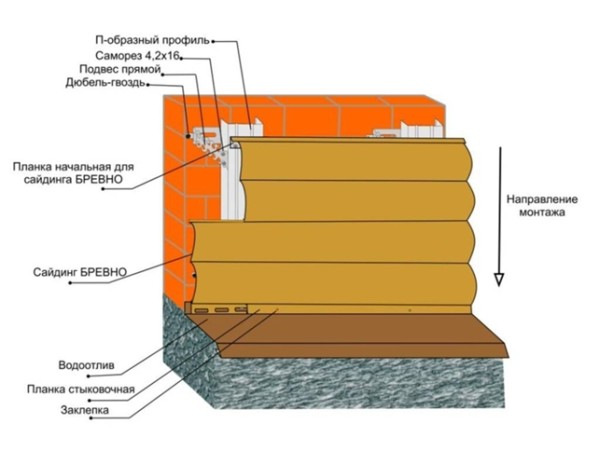 П-образный профиль
Саморез 4,2х16
Подвес прямой
Дюбель-гвоздь

Планка начальная для сайдинга БРЕВНО

Направление монтажа

Сайдинг БРЕВНО

Водоотлив
Планка стыковочная
Заклепка