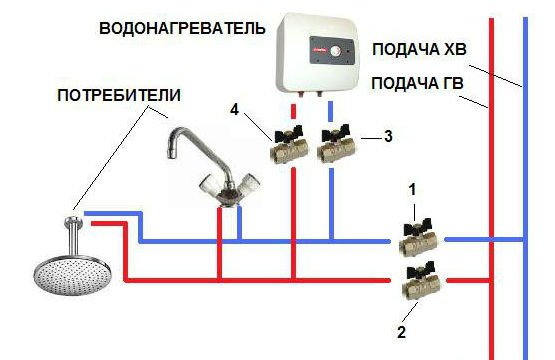 ВОДОНАГРЕВАТЕЛЬ

ПОДАЧА ХВ

ПОДАЧА ГВ

ПОТРЕБИТЕЛИ

4

3

1

2