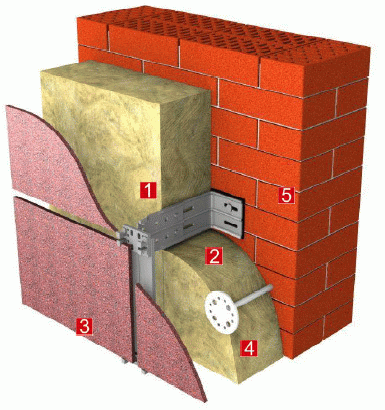 1
5
2
3
4