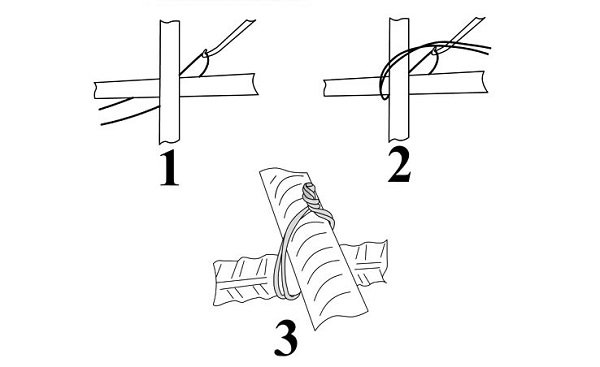 1
2
3