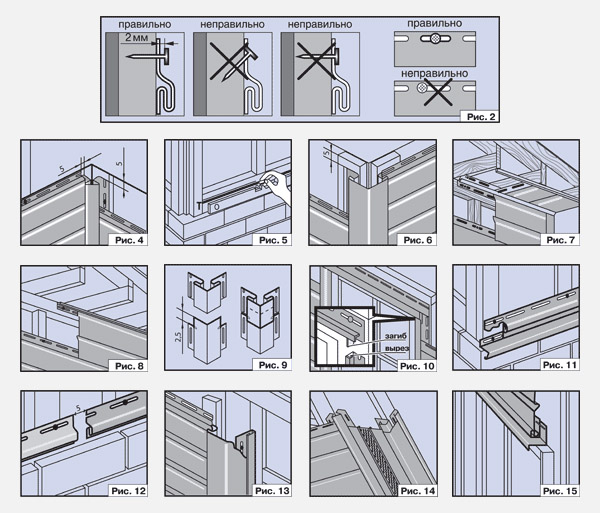 правильно
2 мм
неправильно
неправильно
правильно
неправильно
Рис. 2

5
5
Рис. 4

Рис. 5

5
Рис. 6

Рис. 7

Рис. 8

2,5
Рис. 9

загиб
вырез
Рис. 10

Рис. 11

5
Рис. 12

Рис. 13

Рис. 14

Рис. 15