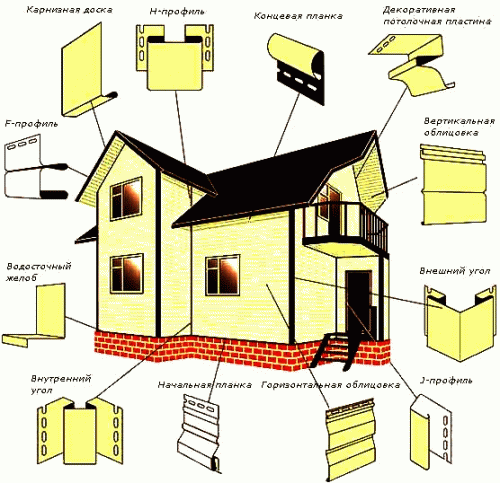 Карнизная доска

Н-профиль

Концевая планка

Декоративная потолочная пластина

F-профиль

Вертикальная облицовка

Водосточный желоб

Внешний угол

Внутренний угол

Начальная планка

Горизонтальная облицовка

J-профиль