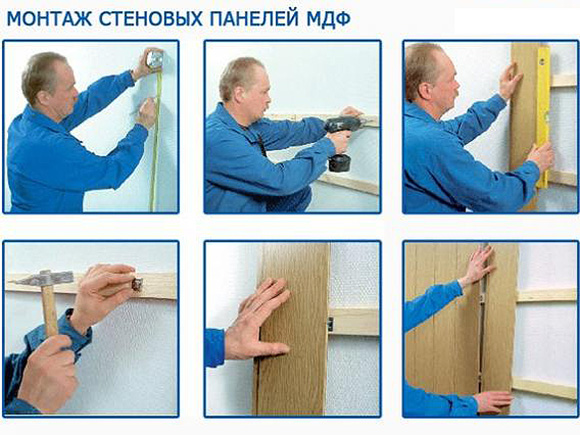 МОНТАЖ СТЕНОВЫХ ПАНЕЛЕЙ МДФ