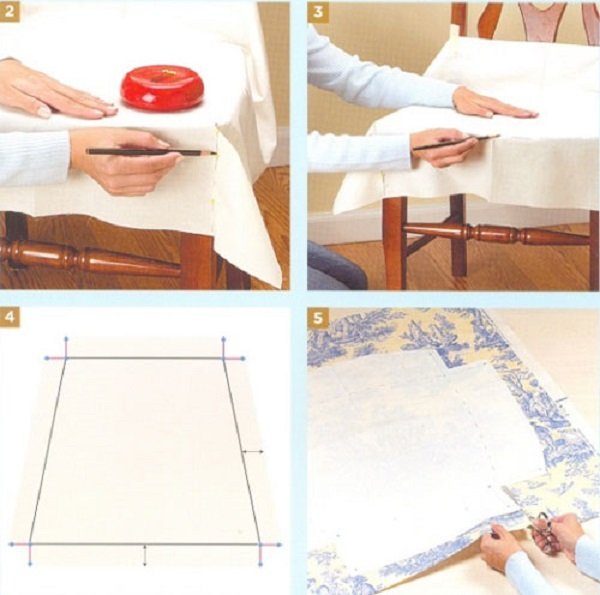 2

3

4

5