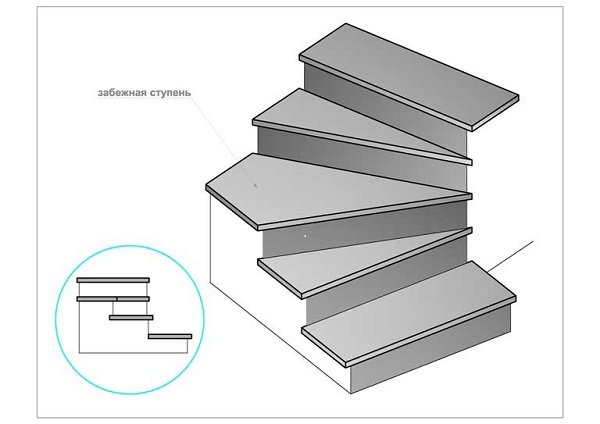 забежная ступень