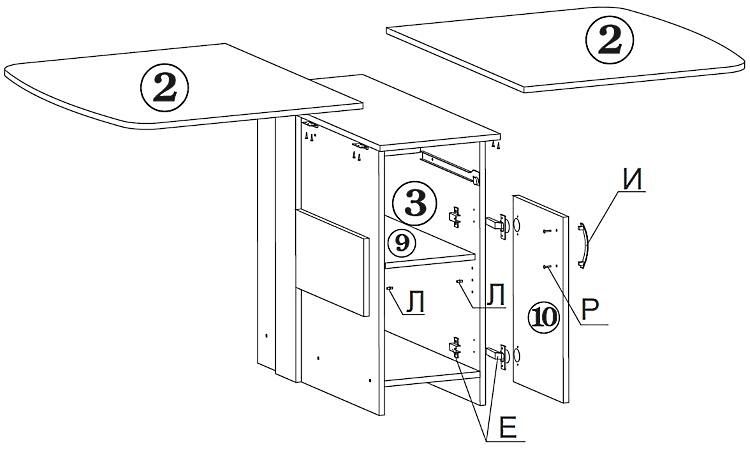 2
2
3
9
И
Л
Л
Р
10
Е