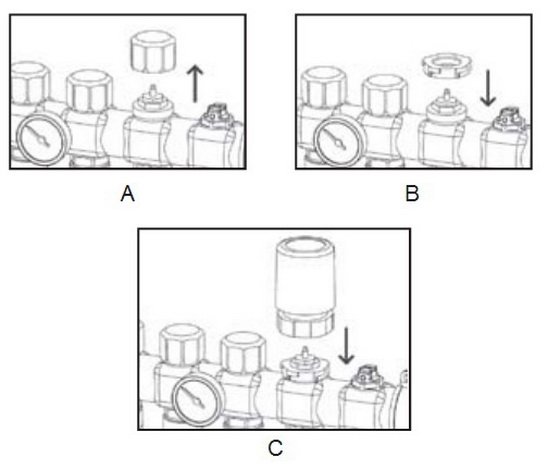 A

B

C