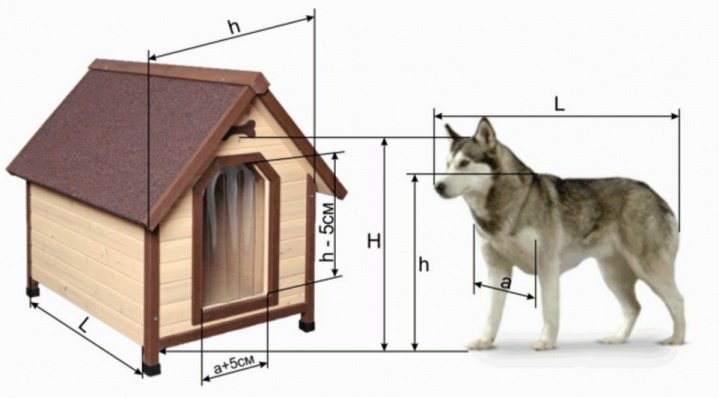 h

L

h - 5см

H

h

a

L

a+5см