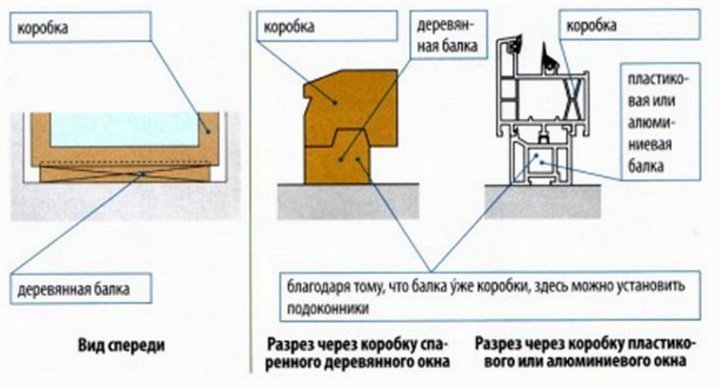 коробка

деревянная балка

Вид спереди

коробка

деревянная балка

коробка

пластиковая или алюминиевая балка

благодаря тому, что балка у́же коробки, здесь можно установить подоконники

Разрез через коробку спаренного деревянного окна

Разрез через коробку пластикового или алюминиевого окна