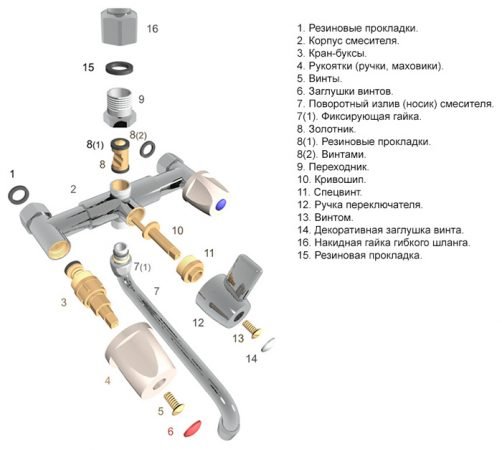 16

15

9

8(1)

8(2)

8

1

2

10

11

7(1)

7

3

12

13

14

4

5

6

1. Резиновые прокладки.
2. Корпус смесителя.
3. Кран-буксы.
4. Рукоятки (ручки, маховики).
5. Винты.
6. Заглушки винтов.
7. Поворотный излив (носик) смесителя.
7(1). Фиксирующая гайка.
8. Золотник.
8(1). Резиновые прокладки.
8(2). Винтами.
9. Переходник.
10. Кривошип.
11. Спецвинт.
12. Ручка переключателя.
13. Винтом.
14. Декоративная заглушка винта.
16. Накидная гайка гибкого шланга.
15. Резиновая прокладка.