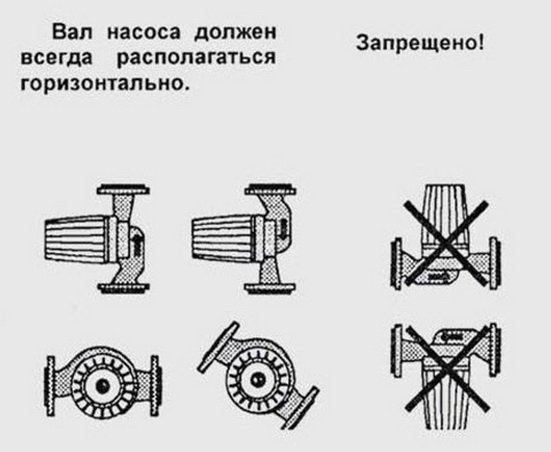 Вал насоса должен всегда располагаться горизонтально.

Запрещено!