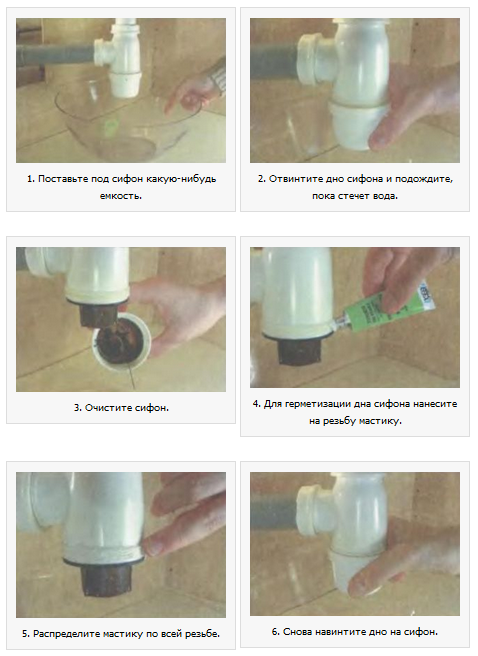 1. Поставьте под сифон какую-нибудь емкость.

2. Отвинтите дно сифона и подождите, пока стечет вода.

3. Очистите сифон.

4. Для герметизации дна сифона нанесите на резьбу мастику.

5. Распределите мастику по всей резьбе.

6. Снова навинтите дно на сифон.