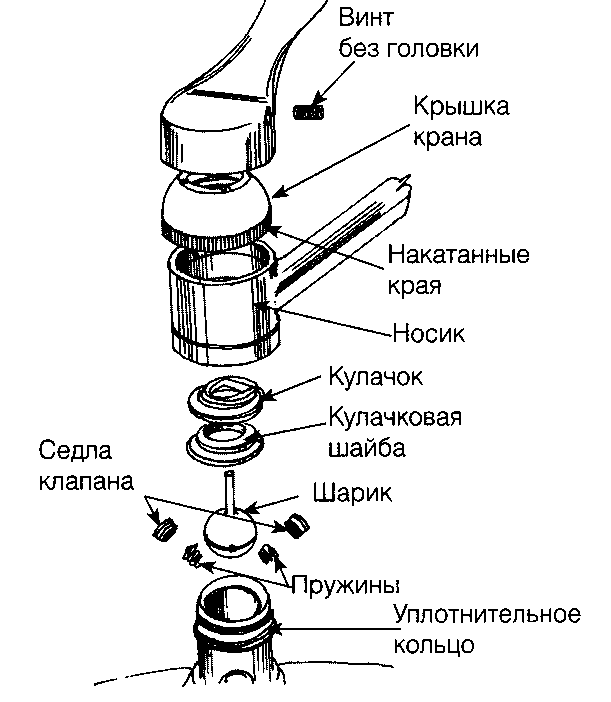 Винт
без головки

Крышка
крана

Накатанные
края

Носик

Кулачок

Кулачковая
шайба

Седла
клапана

Шарик

Пружины

Уплотнительное
кольцо