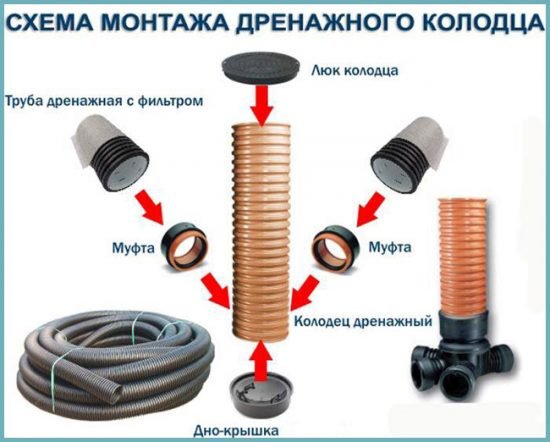 СХЕМА МОНТАЖА ДРЕНАЖНОГО КОЛОДЦА

Люк колодца

Труба дренажная с фильтром

Муфта

Муфта

Колодец дренажный

Дно-крышка