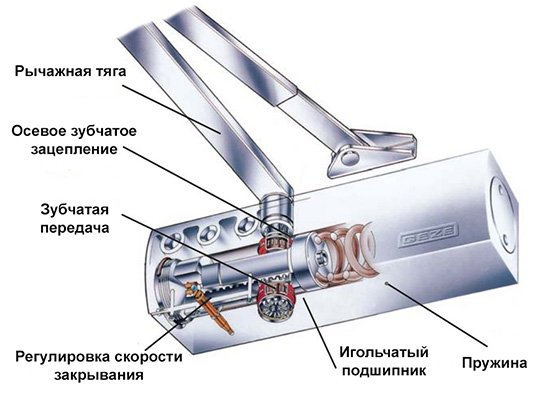 Рычажная тяга

Осевое зубчатое зацепление

Зубчатая передача

GEZE

Регулировка скорости закрывания

Игольчатый подшипник

Пружина