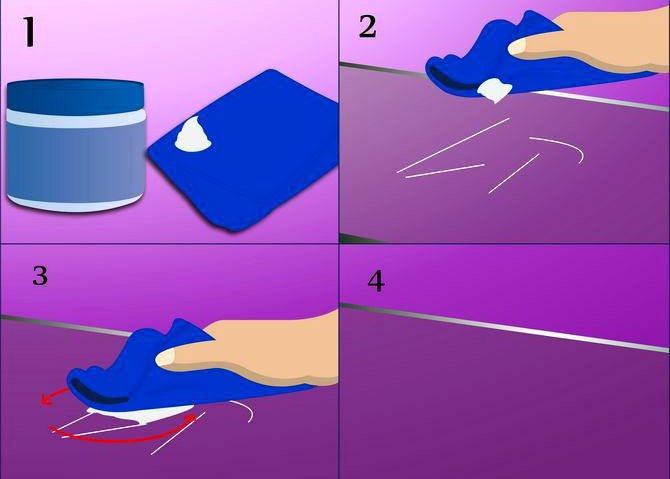 1

2

3

4