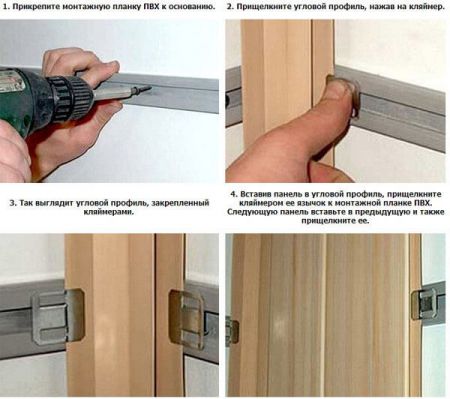 1. Прикрепите монтажную планку ПВХ к основанию.

2. Прищелкните угловой профиль, нажав на кляймер.

3. Так выглядит угловой профиль, закрепленный кляймерами.

4. Вставив панель в угловой профиль, прищелкните кляймером ее язычок к монтажной планке ПВХ. Следующую панель вставьте в предыдущую и также прищелкните ее.