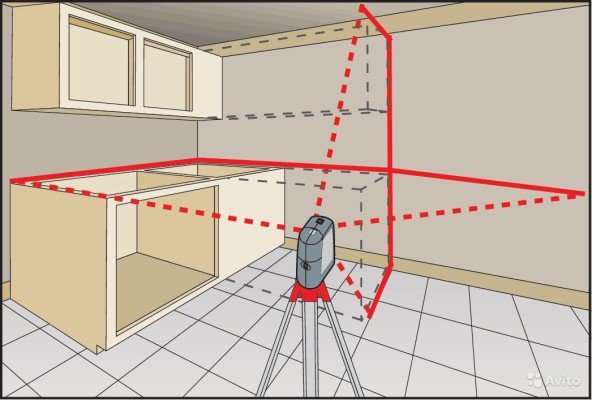 Avito