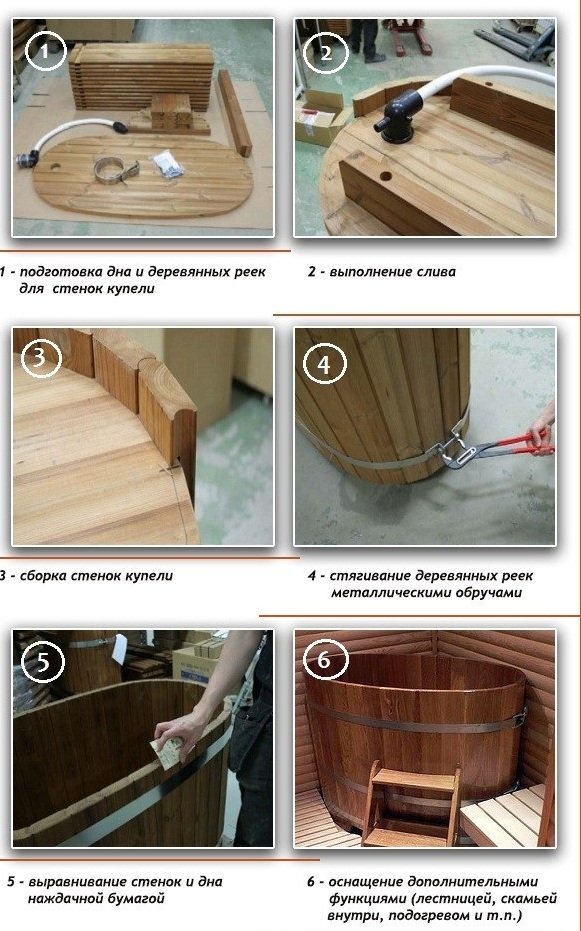 1

2

1 - подготовка дна и деревянных реек для стенок купели

2 - выполнение слива

3

4

3 - сборка стенок купели

4 - стягивание деревянных реек металлическими обручами

5

6

5 - выравнивание стенок и дна наждачной бумагой

6 - оснащение дополнительными функциями (лестницей, скамьей внутри, подогревом и т.п.)