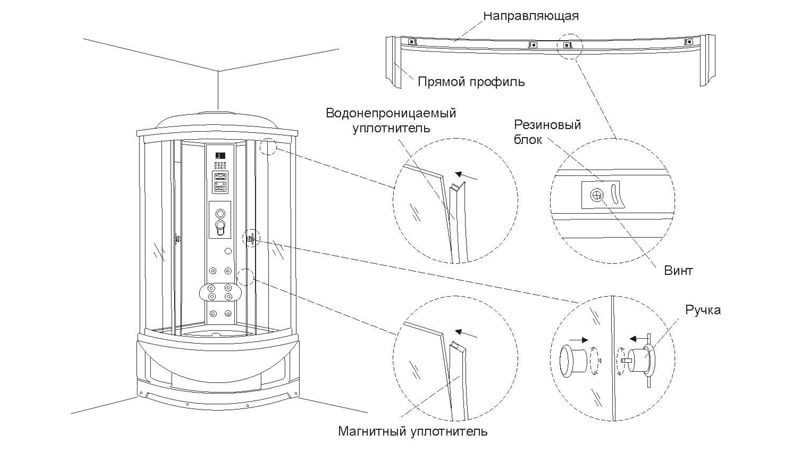 Направляющая

Прямой профиль

Водонепроницаемый уплотнитель

Резиновый блок

Винт

Ручка

Магнитный уплотнитель