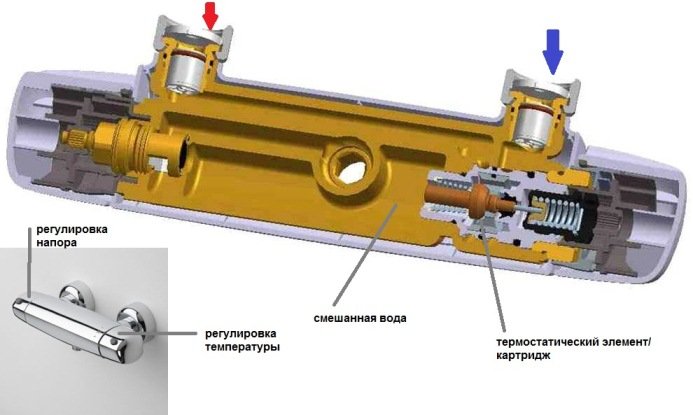 регулировка напора

регулировка температуры

смешанная вода

термостатический элемент/ картридж