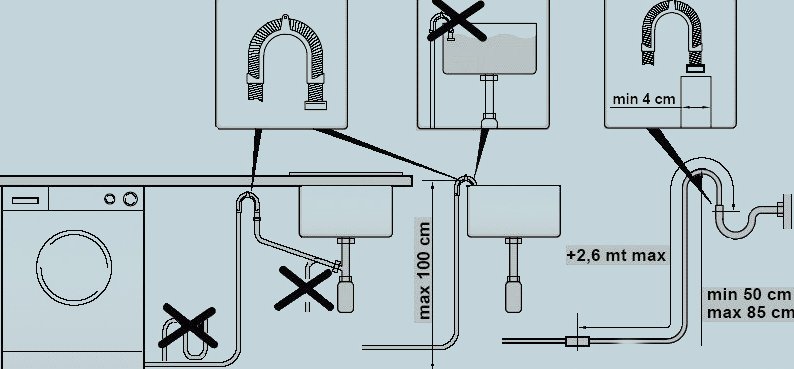 min 4 cm

max 100 cm

+2,6 mt max

min 50 cm
max 85 cm