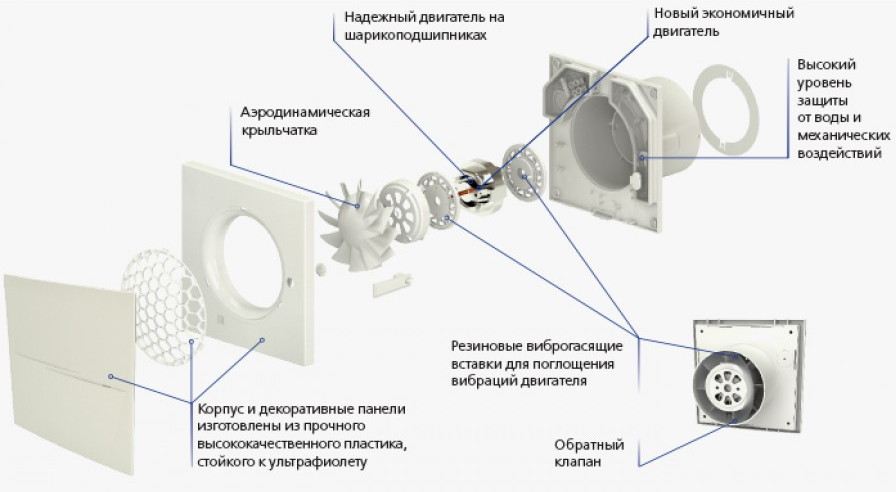 Надежный двигатель на шарикоподшипниках

Новый экономичный двигатель

Высокий уровень защиты от воды и механических воздействий

Аэродинамическая крыльчатка

Резиновые виброгасящие вставки для поглощения вибраций двигателя

Корпус и декоративные панели изготовлены из прочного высококачественного пластика, стойкого к ультрафиолету

Обратный клапан