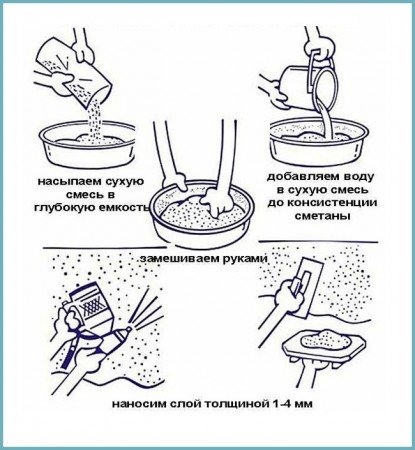 насыпаем сухую смесь в глубокую емкость

добавляем воду в сухую смесь до консистенции сметаны

замешиваем руками

наносим слой толщиной 1-4 мм