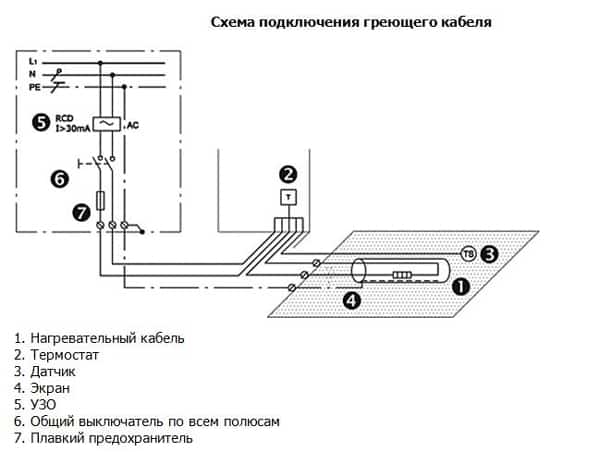 Схема подключения греющего кабеля

L1
N
PE

5 RCD I>30mA
AC

6

7

2
T

TS 3

1

4

1. Нагревательный кабель
2. Термостат
3. Датчик
4. Экран
5. УЗО
6. Общий выключатель по всем полюсам
7. Плавкий предохранитель