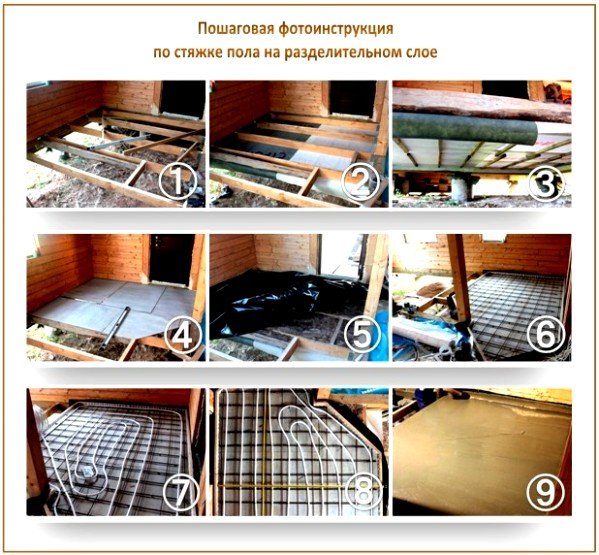 Пошаговая фотоинструкция
по стяжке пола на разделительном слое

1
2
3
4
5
6
7
8
9