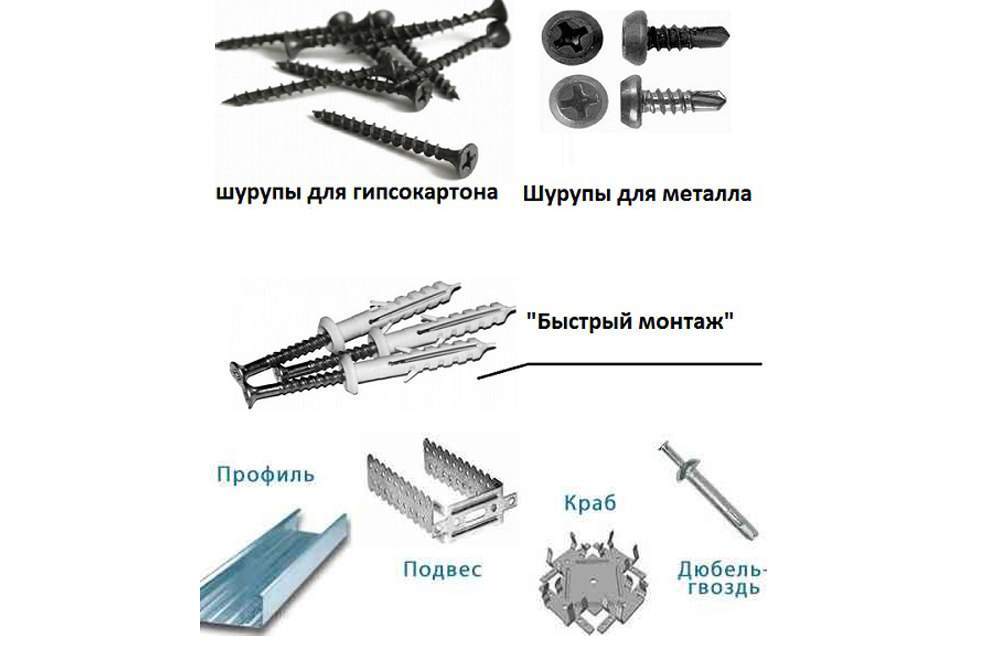 шурупы для гипсокартона

Шурупы для металла

"Быстрый монтаж"

Профиль

Подвес

Краб

Дюбель-гвоздь