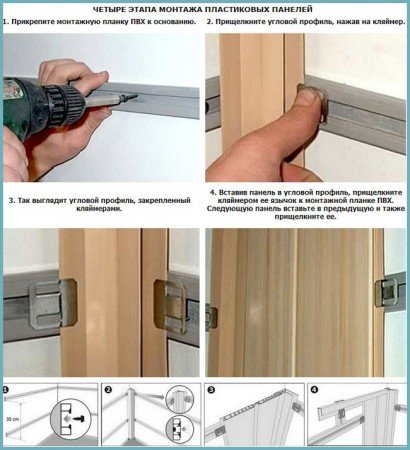 ЧЕТЫРЕ ЭТАПА МОНТАЖА ПЛАСТИКОВЫХ ПАНЕЛЕЙ

1. Прикрепите монтажную планку ПВХ к основанию.

2. Прищелкните угловой профиль, нажав на кляймер.

3. Так выглядит угловой профиль, закрепленный кляймерами.

4. Вставив панель в угловой профиль, прищелкните кляймером ее язычок к монтажной планке ПВХ. Следующую панель вставьте в предыдущую и также прищелкните ее.

1

30 cm

2

3

4