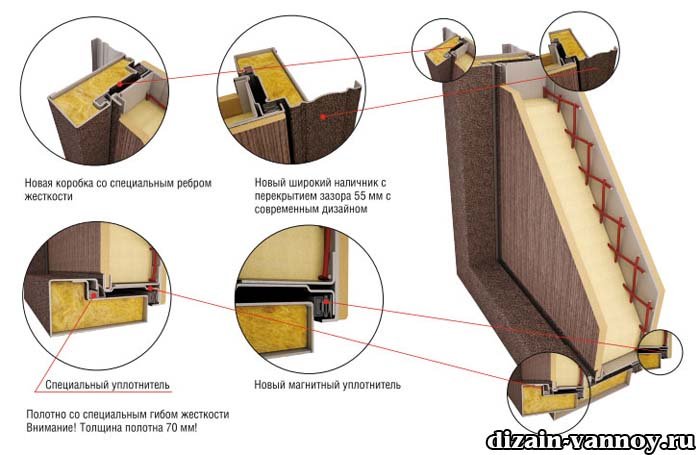 Новая коробка со специальным ребром жесткости

Новый широкий наличник с перекрытием зазора 55 мм с современным дизайном

Специальный уплотнитель

Новый магнитный уплотнитель

Полотно со специальным гибом жесткости
Внимание! Толщина полотна 70 мм!

dizain-vannoy.ru