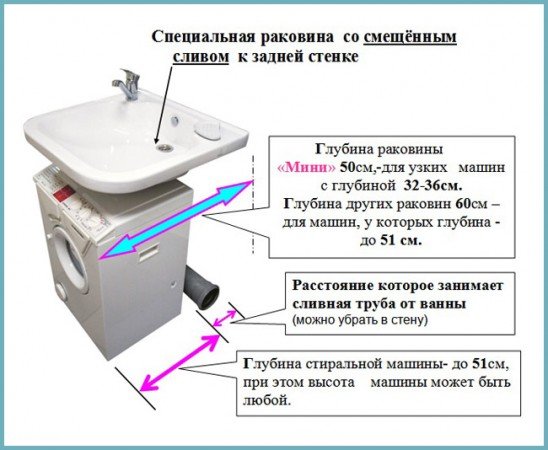 Специальная раковина со смещённым сливом к задней стенке

Глубина раковины «Мини» 50см,-для узких машин с глубиной 32-36см.
Глубина других раковин 60см – для машин, у которых глубина - до 51 см.

Расстояние которое занимает сливная труба от ванны
(можно убрать в стену)

Глубина стиральной машины- до 51см, при этом высота машины может быть любой.