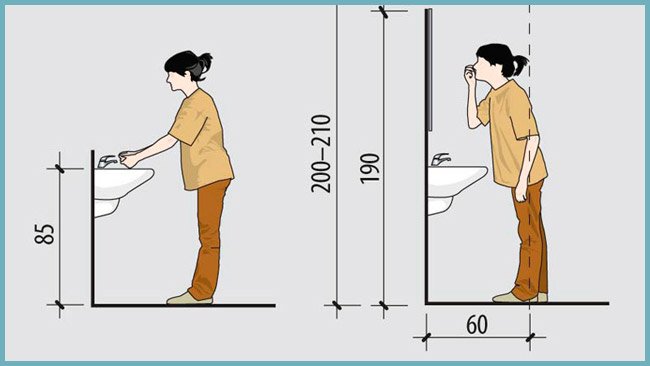 85

200–210

190

60