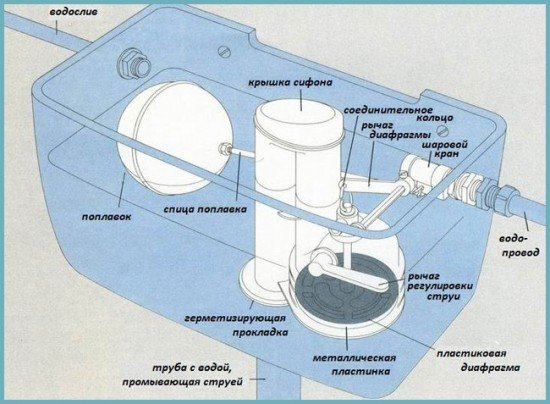 водослив

крышка сифона

соединительное кольцо

рычаг диафрагмы

шаровой кран

поплавок

спица поплавка

водо-провод

рычаг регулировки струи

герметизирующая прокладка

металлическая пластинка

пластиковая диафрагма

труба с водой, промывающая струей