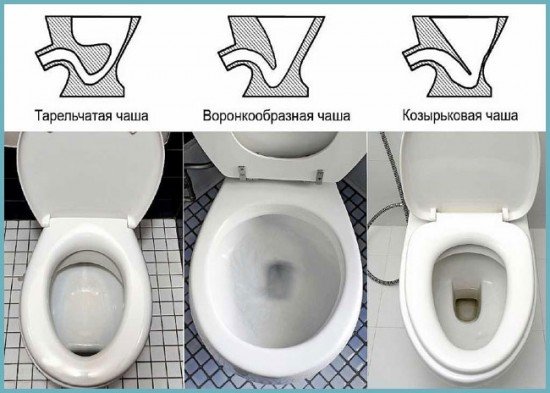 Тарельчатая чаша

Воронкообразная чаша

Козырьковая чаша