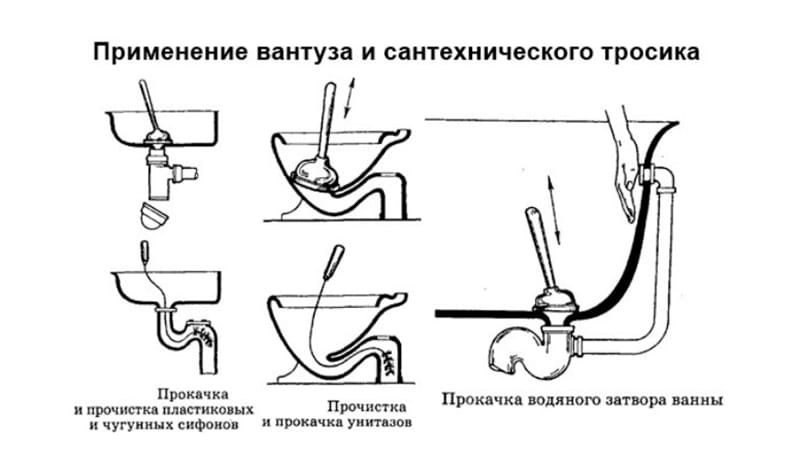 Применение вантуза и сантехнического тросика

Прокачка и прочистка пластиковых и чугунных сифонов

Прочистка и прокачка унитазов

Прокачка водяного затвора ванны