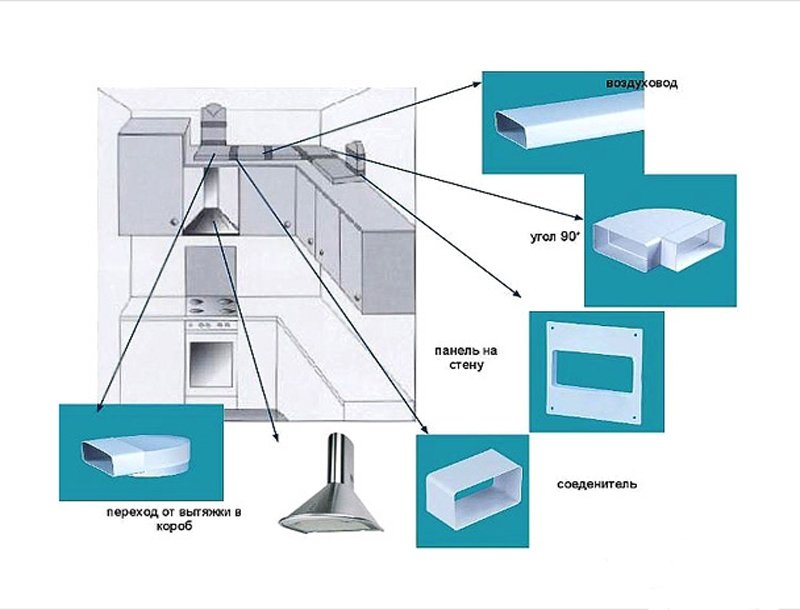 воздуховод

угол 90°

панель на стену

соеденитель

переход от вытяжки в короб